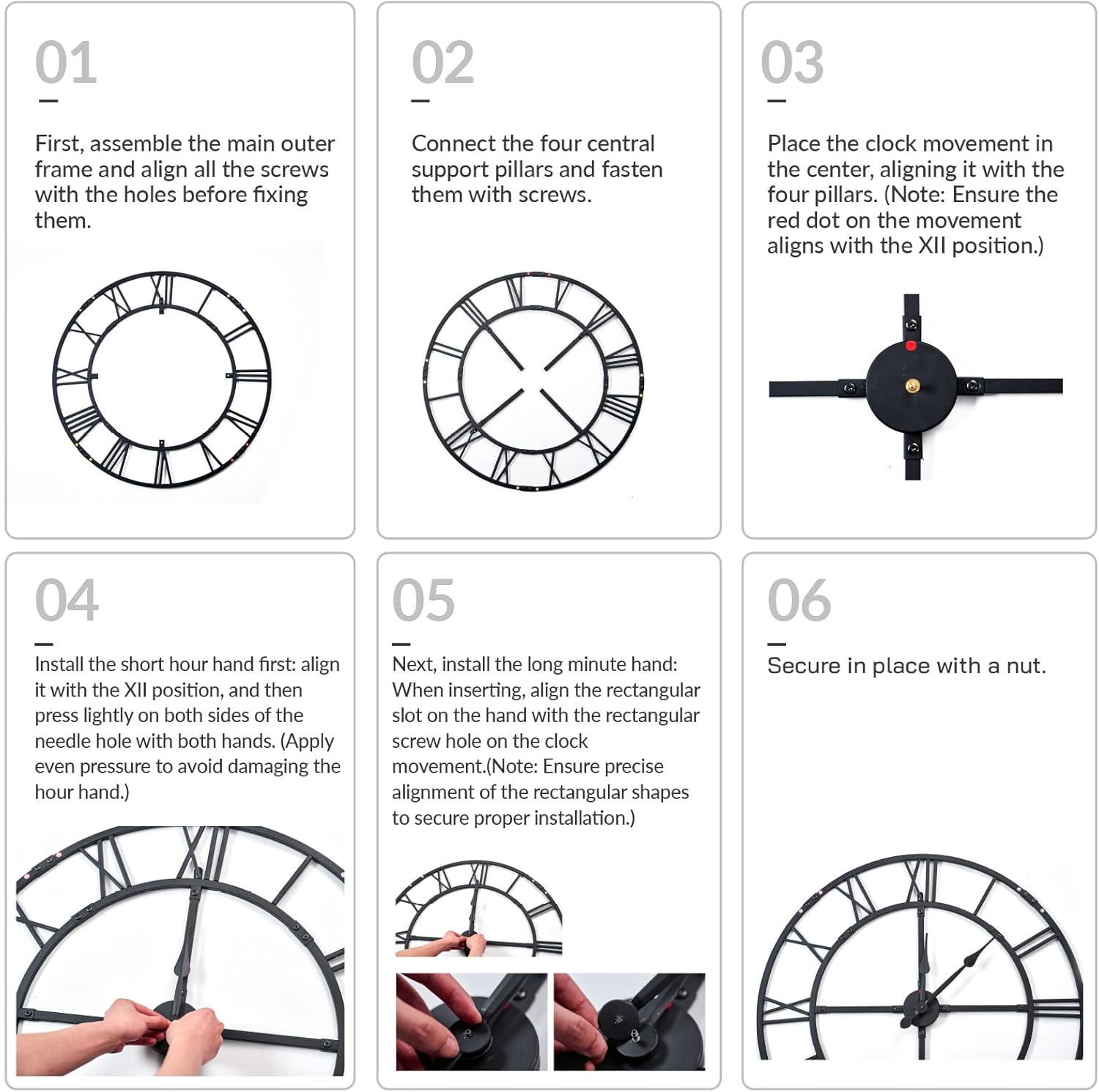 01

First, assemble the main outer frame and align all the screws with the holes before fixing them.

02

Connect the four central support pillars and fasten them with screws.

03

Place the clock movement in the center, aligning it with the four pillars. (Note: Ensure the red dot on the movement aligns with the XII position.)

04

Install the short hour hand first: align it with the XII position, and then press lightly on both sides of the needle hole with both hands. (Apply even pressure to avoid damaging the hour hand.)

05

Next, install the long minute hand: When inserting, align the rectangular slot on the hand with the rectangular screw hole on the clock movement.(Note: Ensure precise alignment of the rectangular shapes to secure proper installation.)

06

Secure in place with a nut.